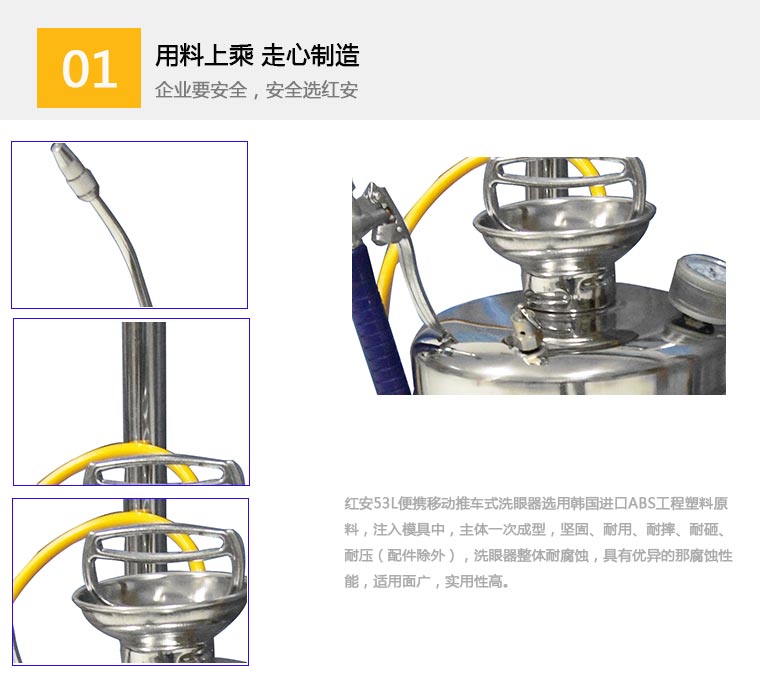 01

用料上乘 走心制造

企业要安全，安全选红安

红安53L便携移动推车式洗眼器选用韩国进口ABS工程塑料原料，注入模具中，主体一次成型，坚固、耐用、耐摔、耐砸、耐压（配件除外），洗眼器整体耐腐蚀，具有优异的那腐蚀性能，适用面广，实用性高。