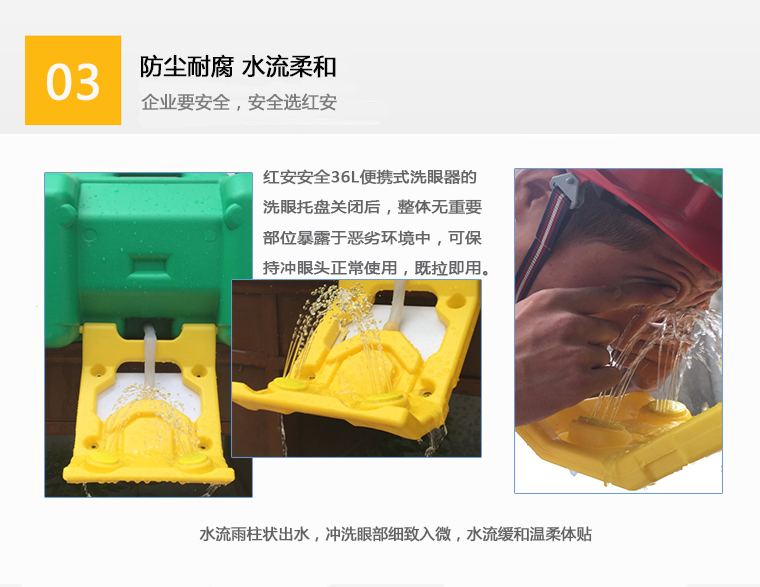 03

防尘耐腐 水流柔和

企业要安全，安全选红安

红安安全36L便携式洗眼器的洗眼托盘关闭后，整体无重要部位暴露于恶劣环境中，可保持冲眼头正常使用，既拉即用。

水流雨柱状出水，冲洗眼部细致入微，水流缓和温柔体贴